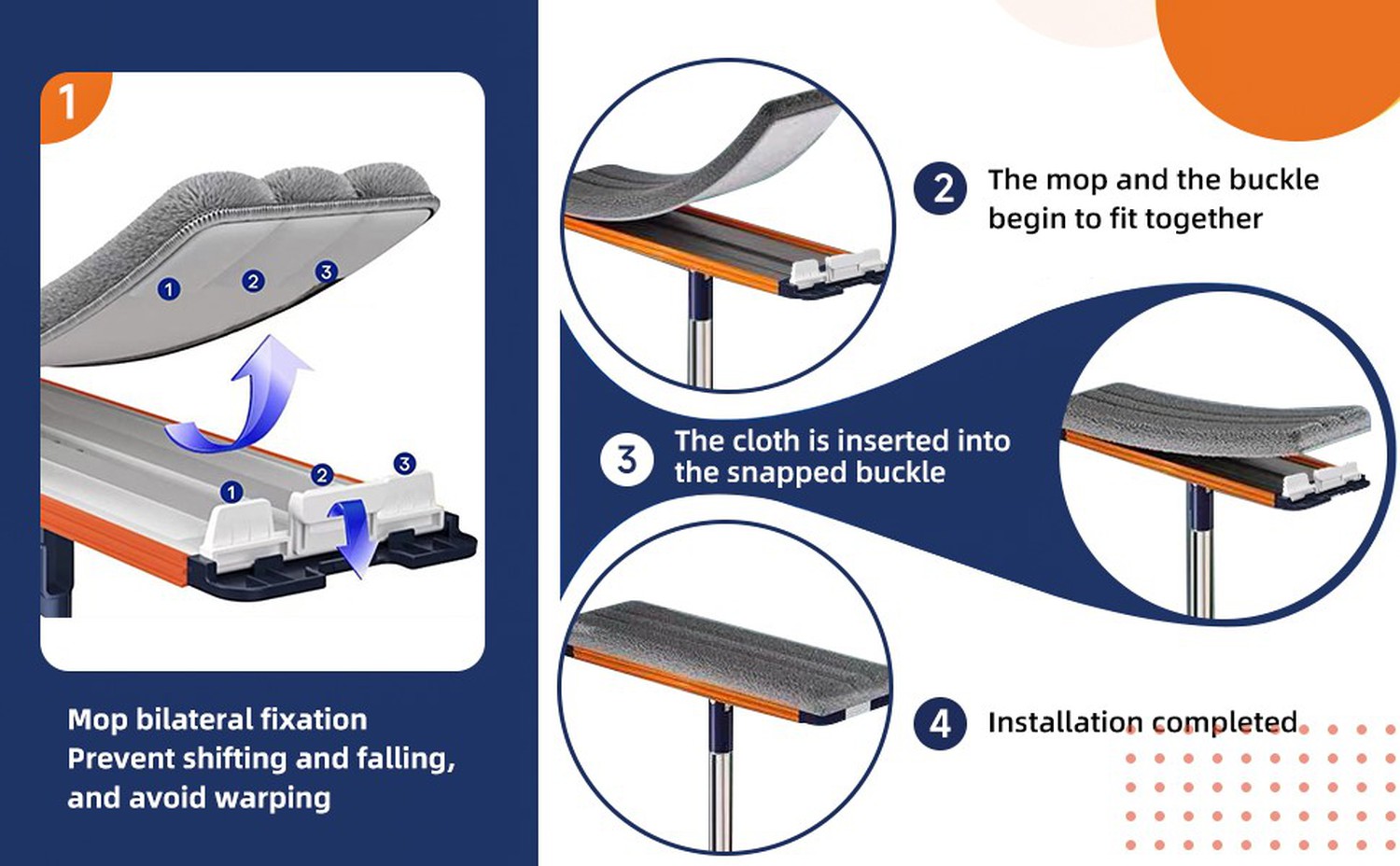 1

1 2 3

1 2 3

Mop bilateral fixation
Prevent shifting and falling, and avoid warping

2 The mop and the buckle begin to fit together

3 The cloth is inserted into the snapped buckle

4 Installation completed